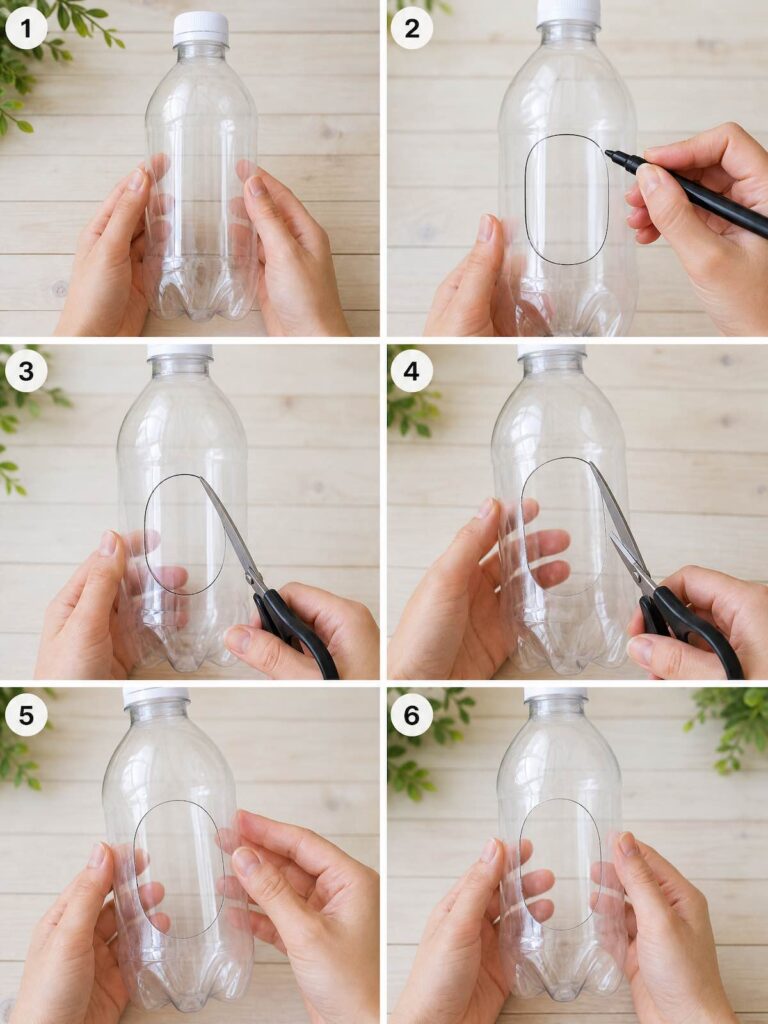 1
2
3
4
5
6