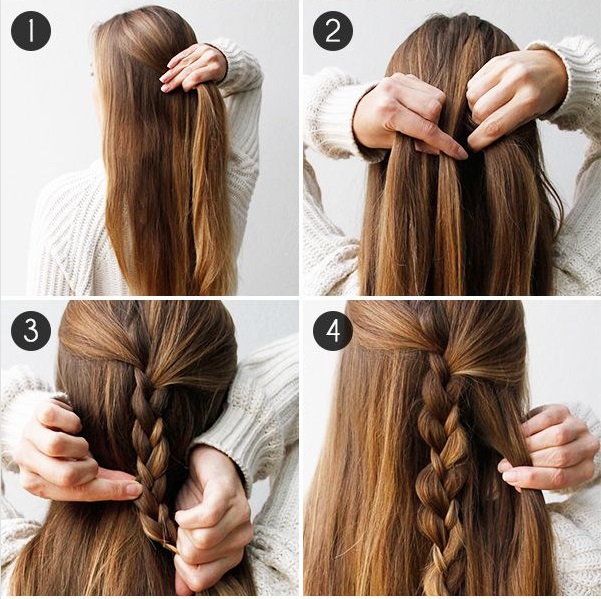 1

2

3

4