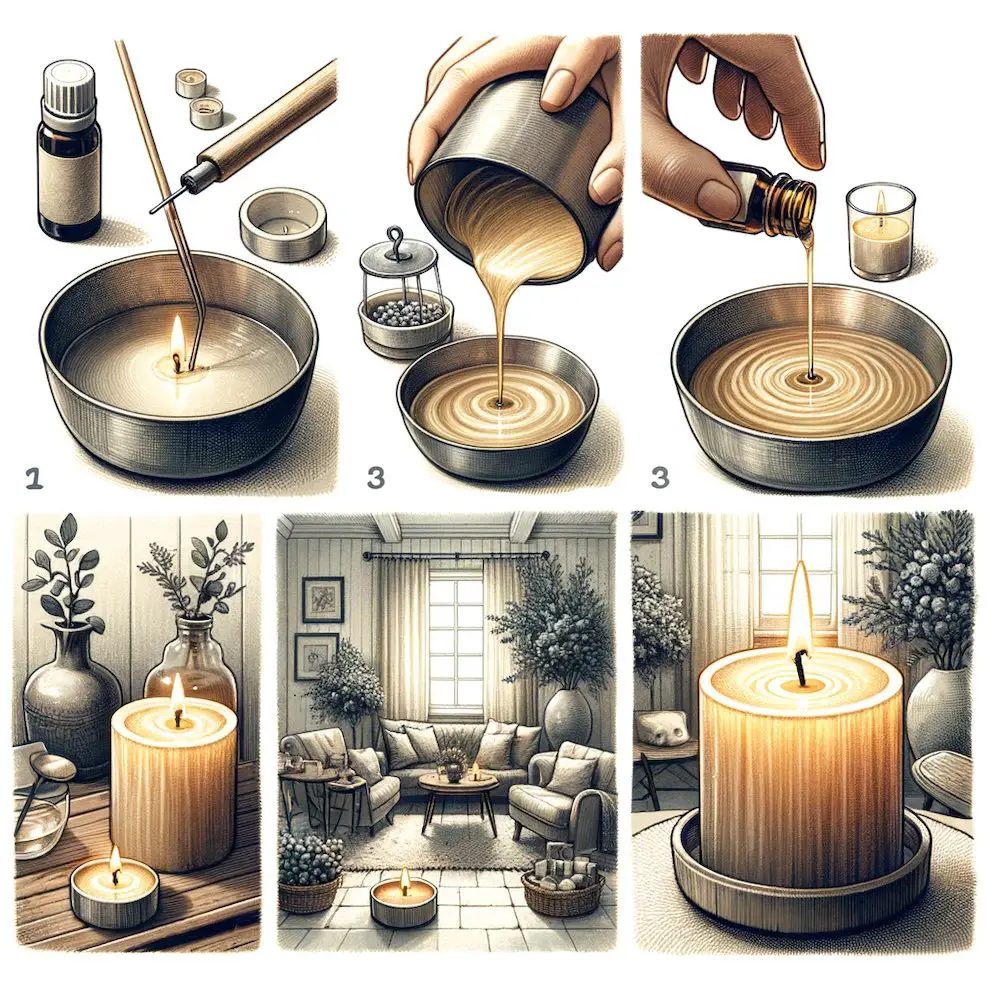 1

3

3